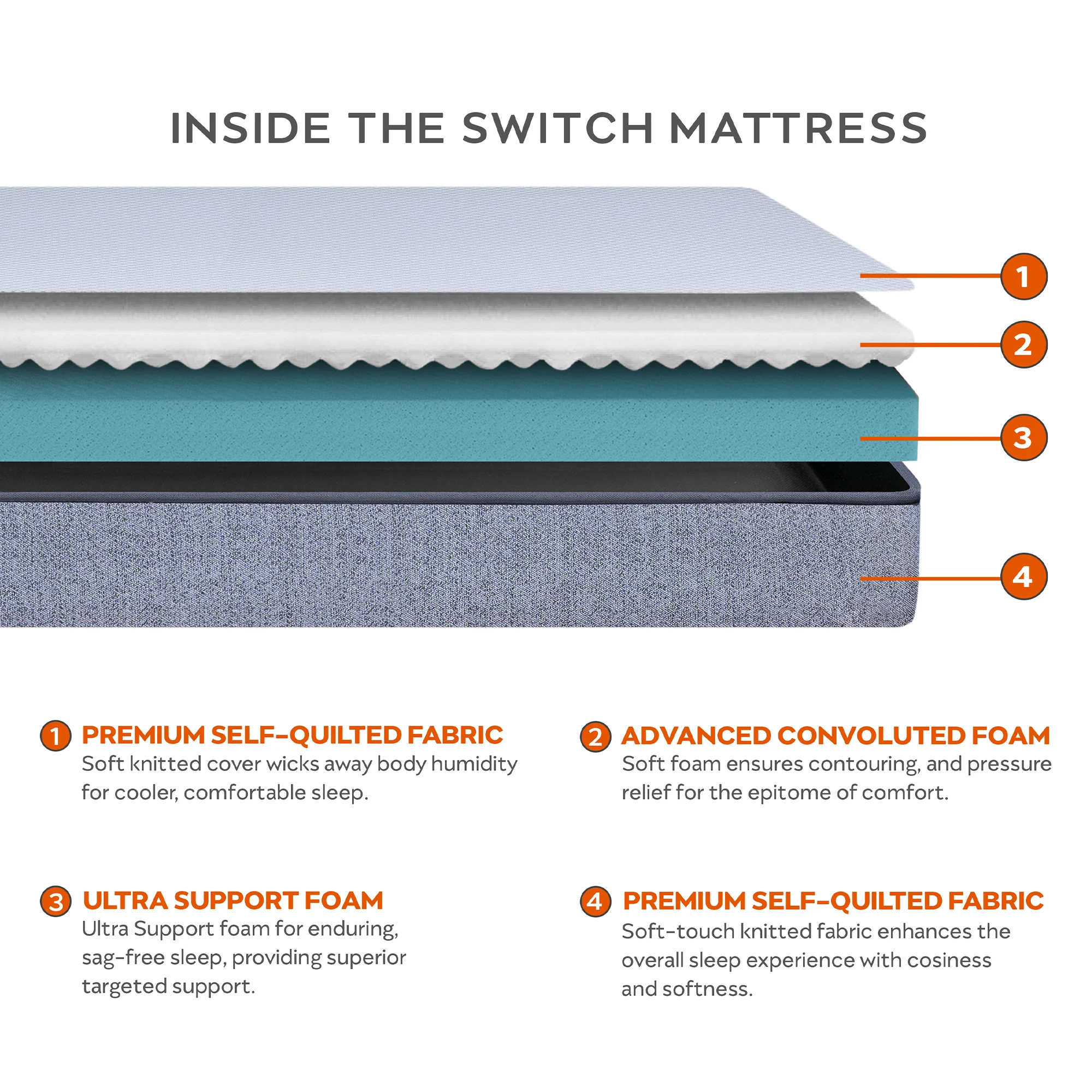 INSIDE THE SWITCH MATTRESS

1

2

3

4

1 PREMIUM SELF-QUILTED FABRIC
Soft knitted cover wicks away body humidity for cooler, comfortable sleep.

2 ADVANCED CONVOLUTED FOAM
Soft foam ensures contouring, and pressure relief for the epitome of comfort.

3 ULTRA SUPPORT FOAM
Ultra Support foam for enduring, sag-free sleep, providing superior targeted support.

4 PREMIUM SELF-QUILTED FABRIC
Soft-touch knitted fabric enhances the overall sleep experience with cosiness and softness.